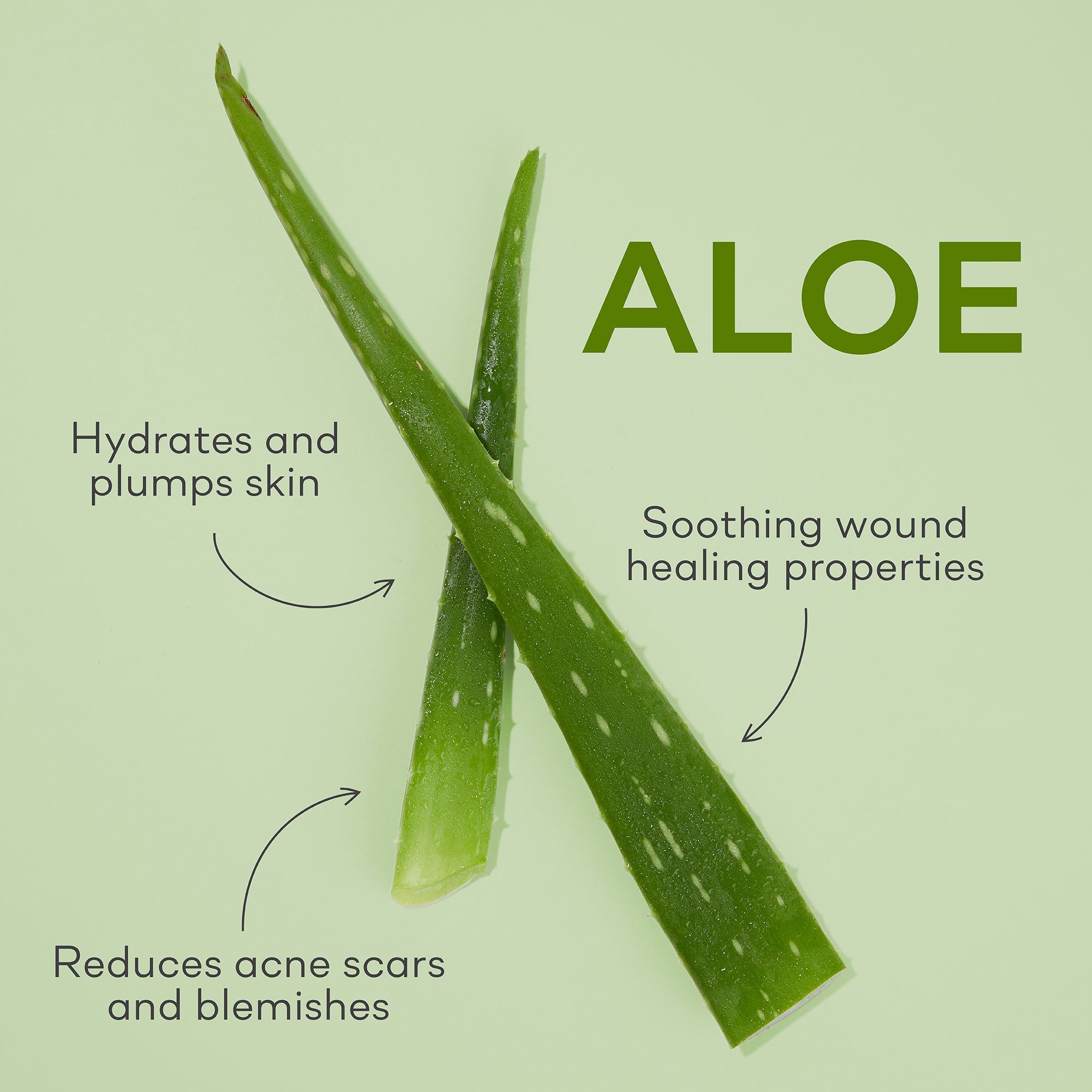 ALOE

Hydrates and plumps skin

Soothing wound healing properties

Reduces acne scars and blemishes