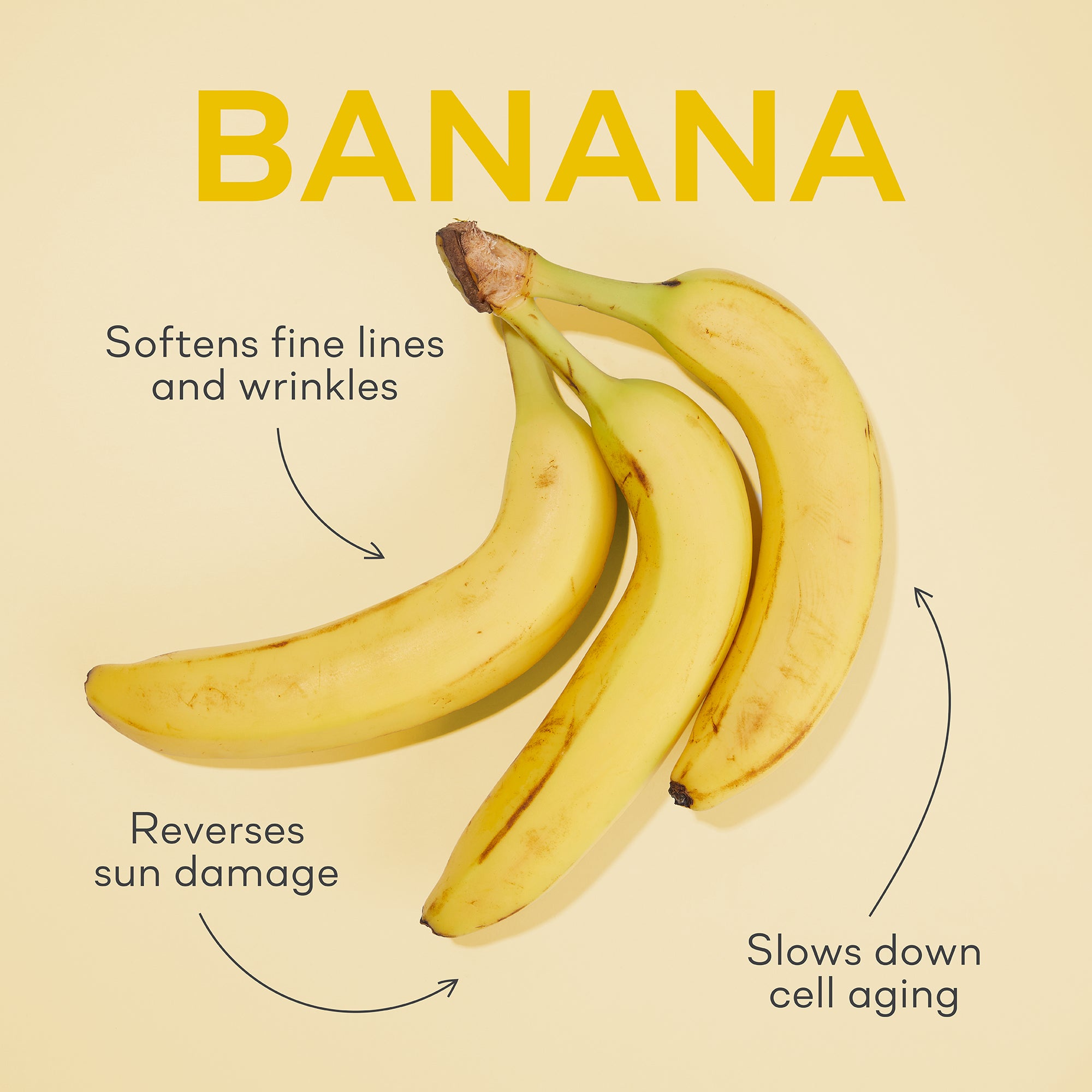 BANANA

Softens fine lines and wrinkles

Reverses sun damage

Slows down cell aging