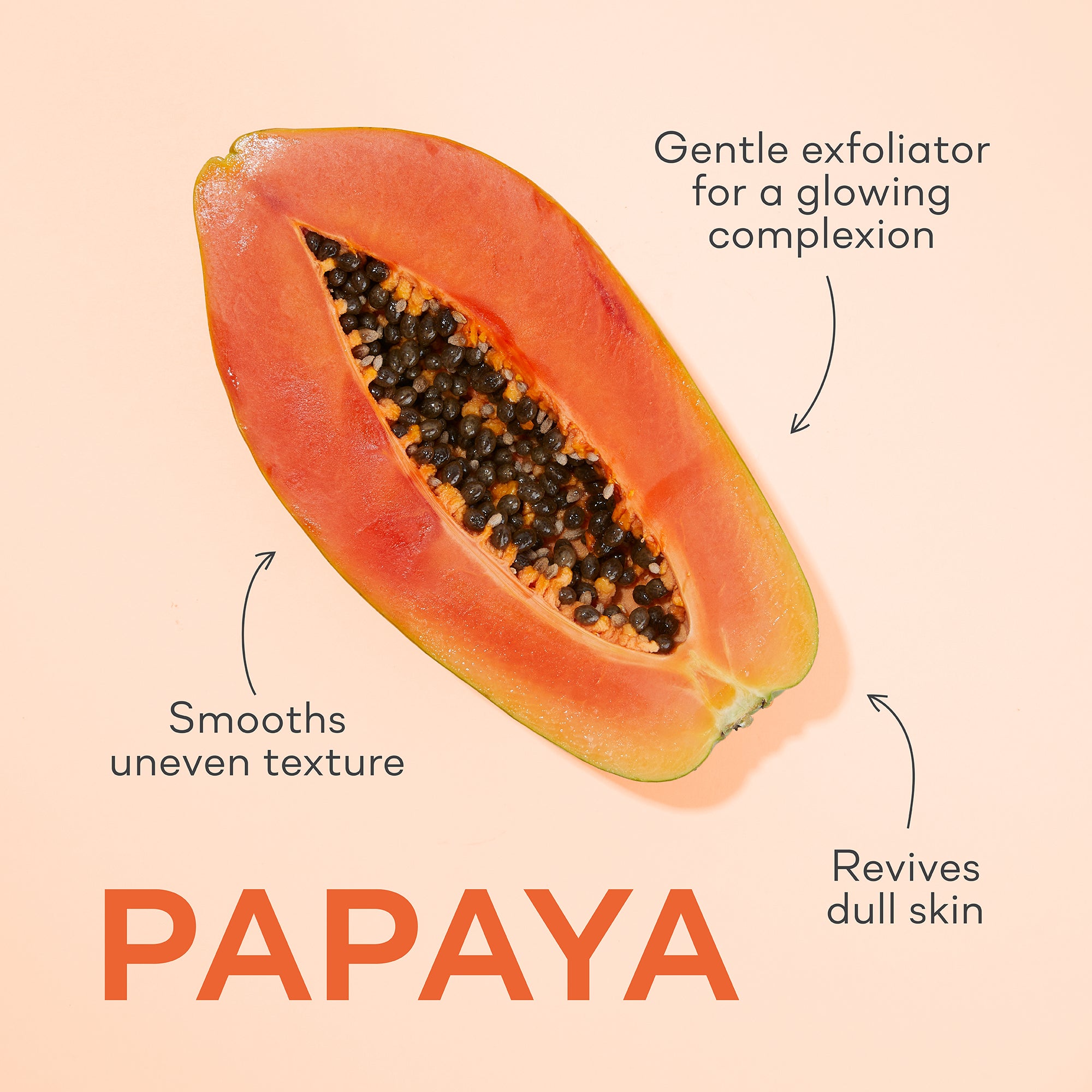 Gentle exfoliator for a glowing complexion

Smooths uneven texture

Revives dull skin

PAPAYA