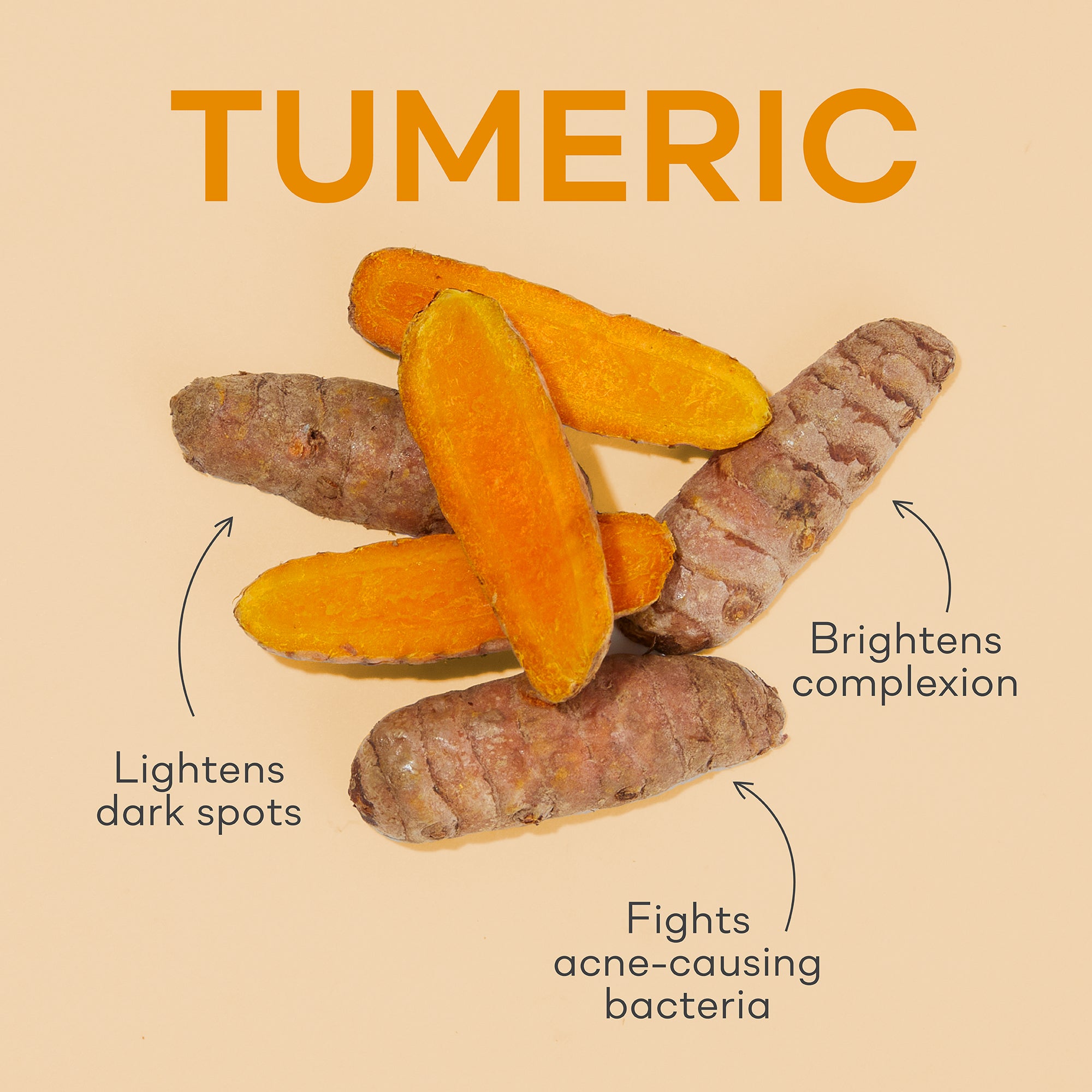 TUMERIC

Brightens complexion

Lightens dark spots

Fights acne-causing bacteria