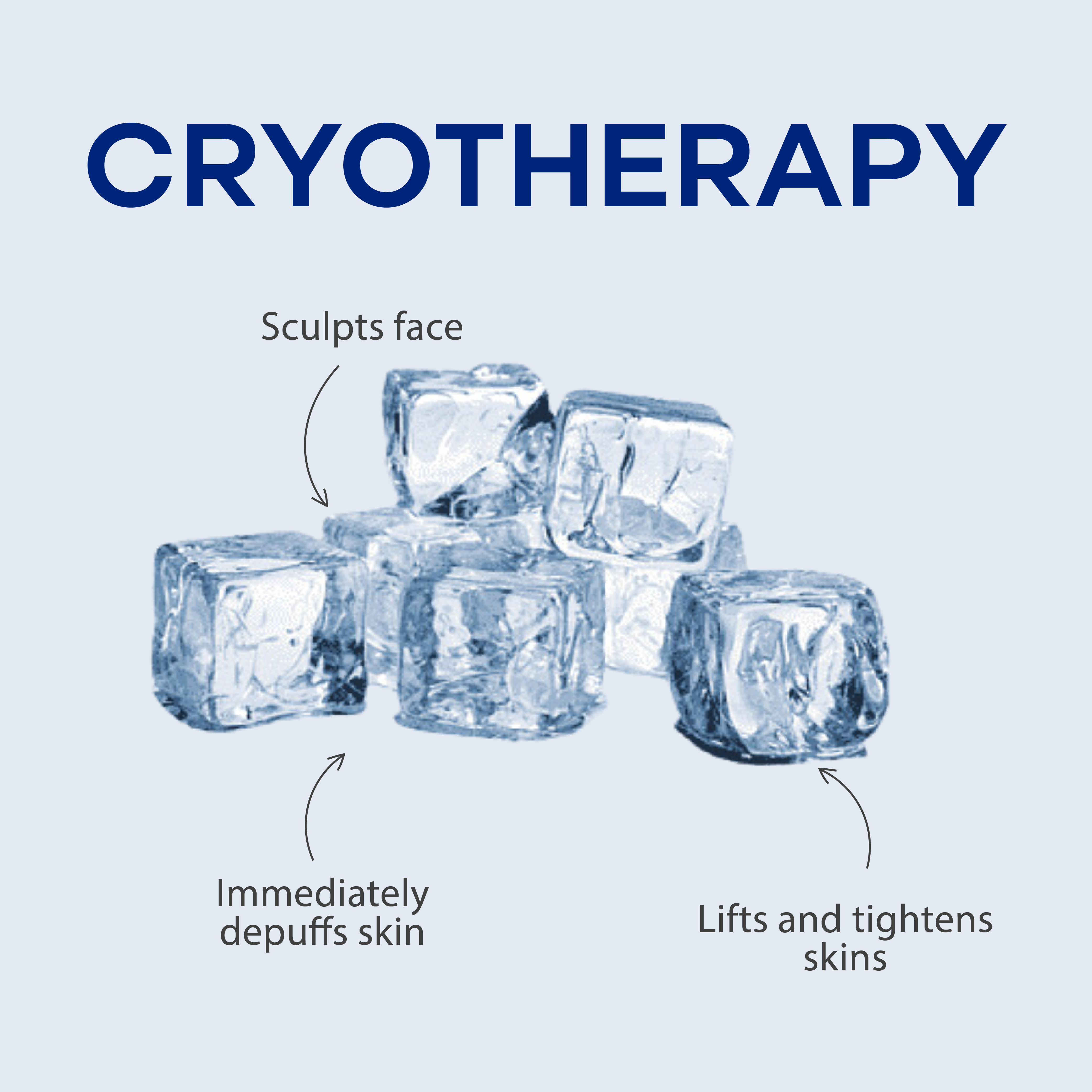 CRYOTHERAPY

Sculpts face

Immediately depuffs skin

Lifts and tightens skins