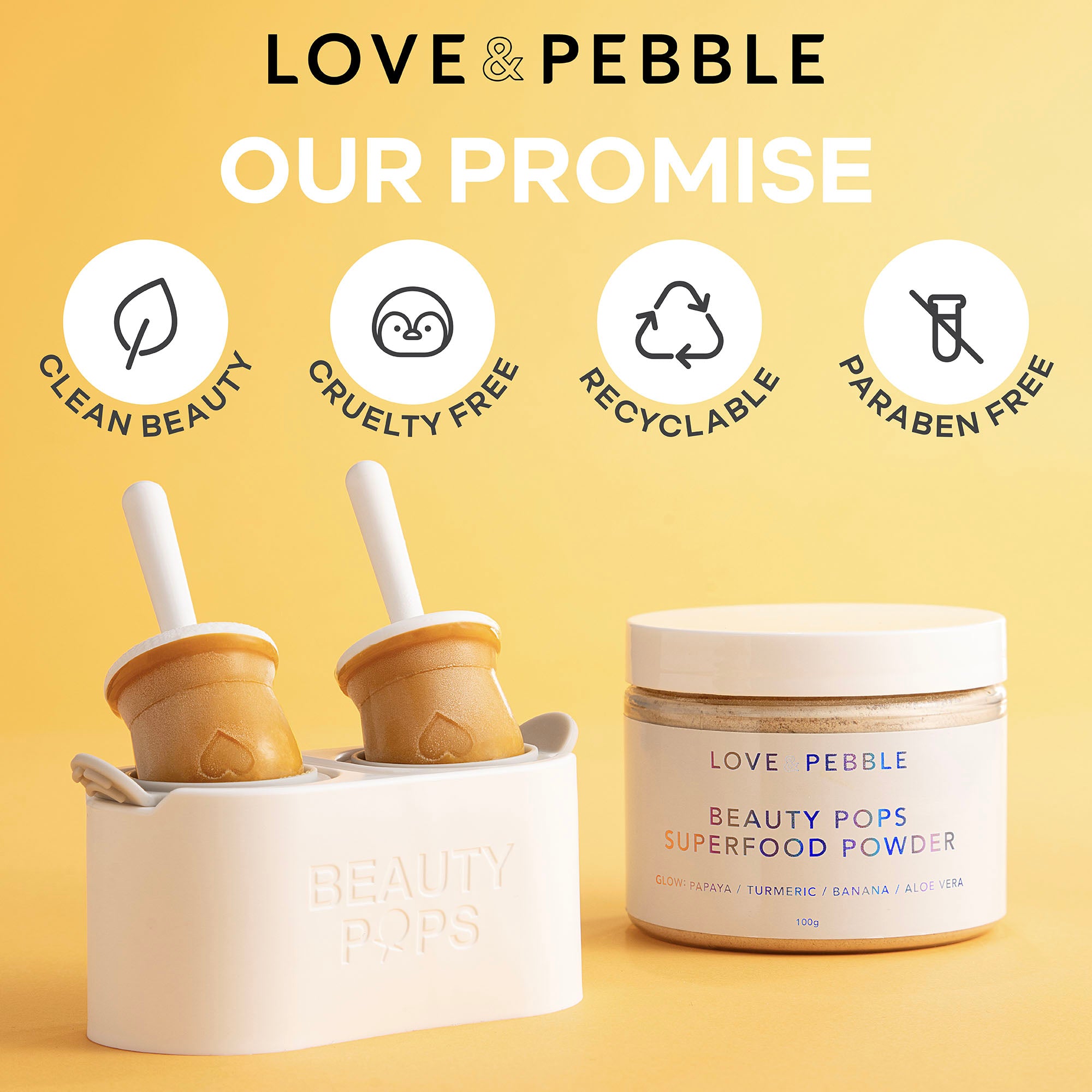 LOVE & PEBBLE

OUR PROMISE

CLEAN BEAUTY

CRUELTY FREE

RECYCLABLE

PARABEN FREE

BEAUTY POPS

LOVE & PEBBLE

BEAUTY POPS SUPERFOOD POWDER

GLOW: PAPAYA / TURMERIC / BANANA / ALOE VERA

100g