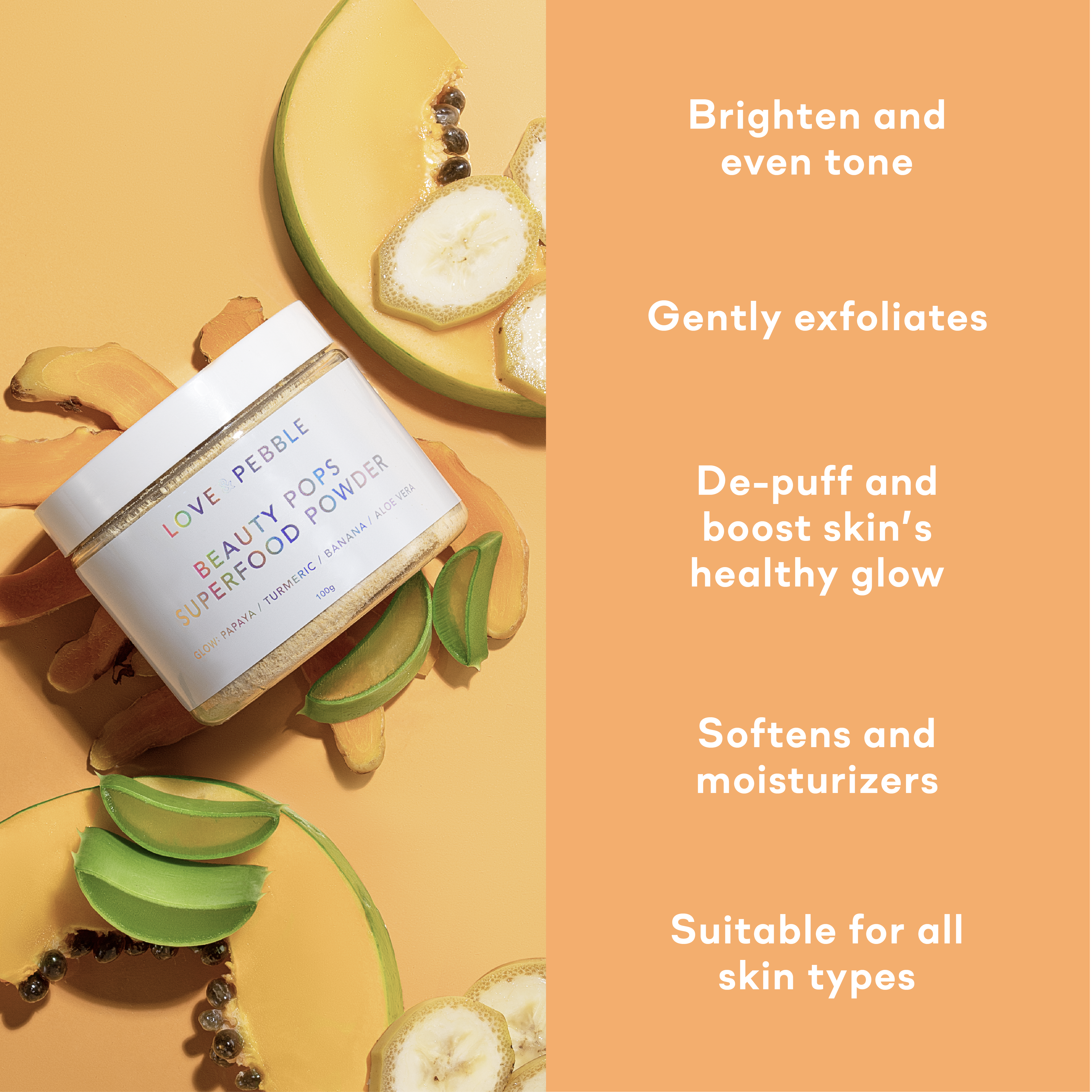 LOVE & PEBBLE
BEAUTY POPS
SUPERFOOD POWDER
GLOW: PAPAYA / TURMERIC / BANANA / ALOE VERA
100g

Brighten and even tone

Gently exfoliates

De-puff and boost skin's healthy glow

Softens and moisturizers

Suitable for all skin types